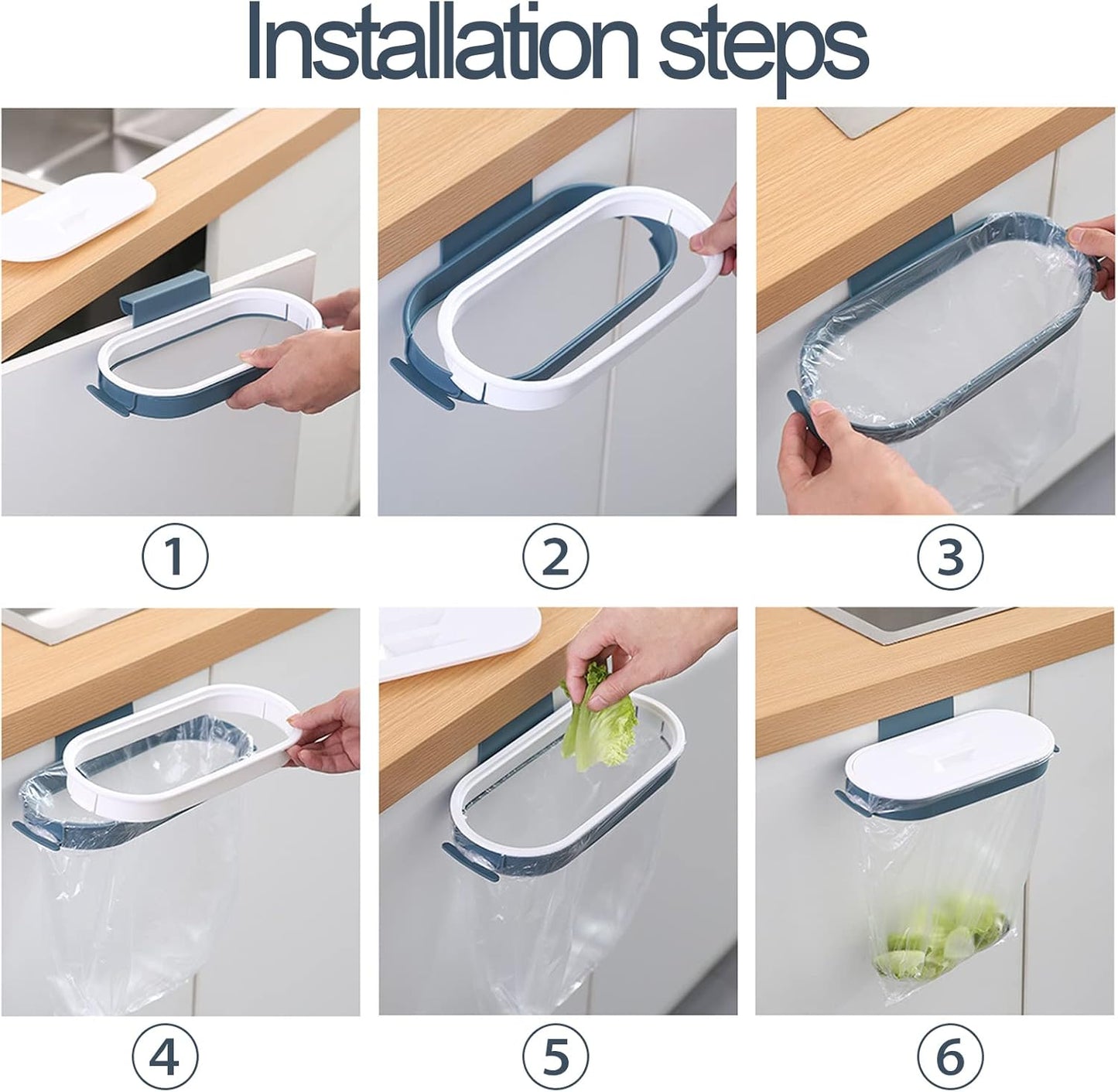 Installation steps

①

②

③

④

⑤

⑥