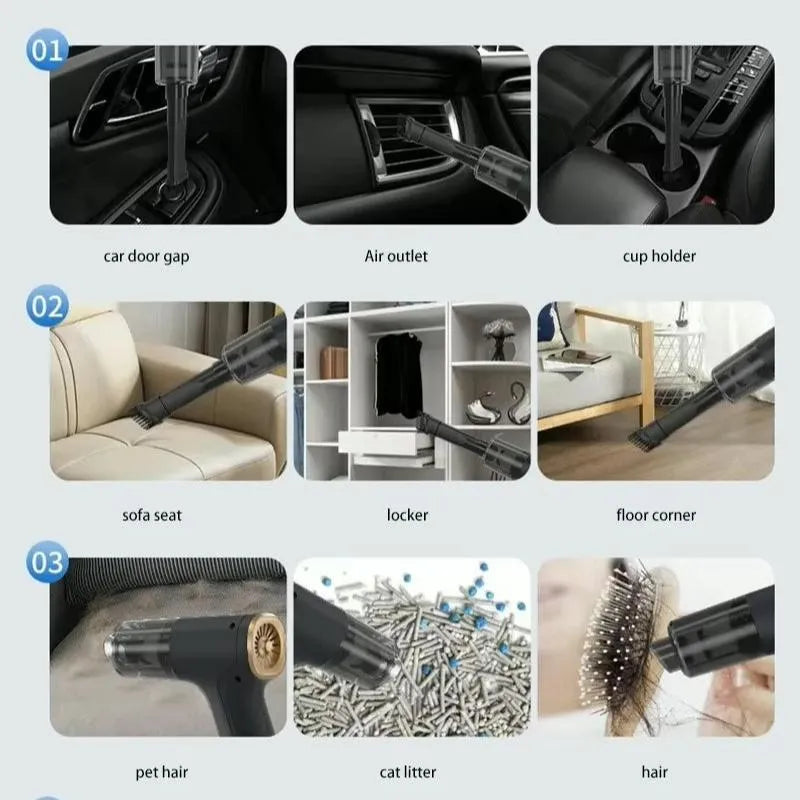 01

car door gap

Air outlet

cup holder

02

sofa seat

locker

floor corner

03

pet hair

cat litter

hair