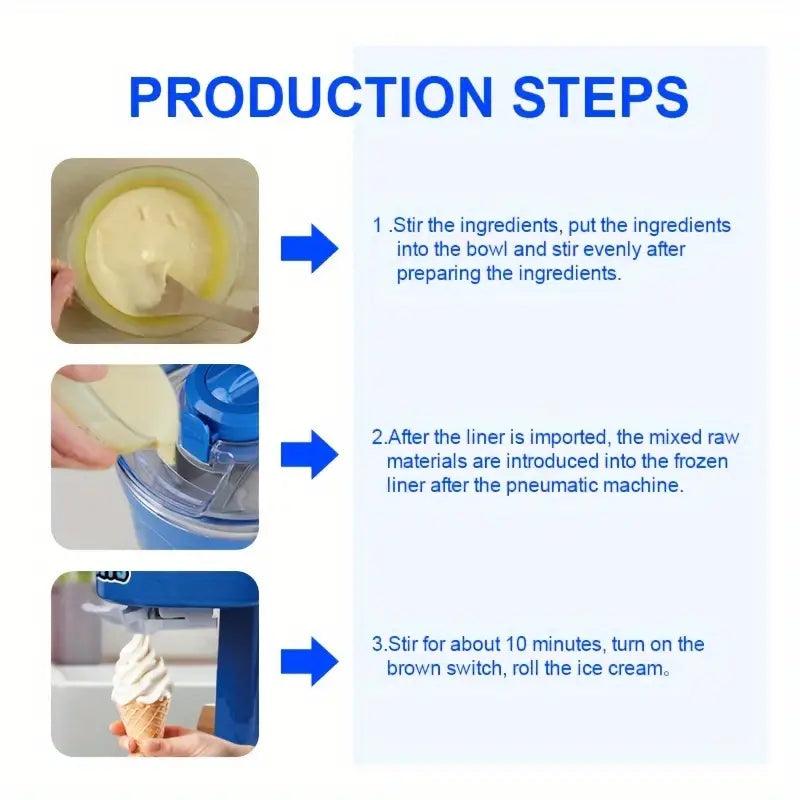 PRODUCTION STEPS

1 .Stir the ingredients, put the ingredients into the bowl and stir evenly after preparing the ingredients.

2.After the liner is imported, the mixed raw materials are introduced into the frozen liner after the pneumatic machine.

3.Stir for about 10 minutes, turn on the brown switch, roll the ice cream。